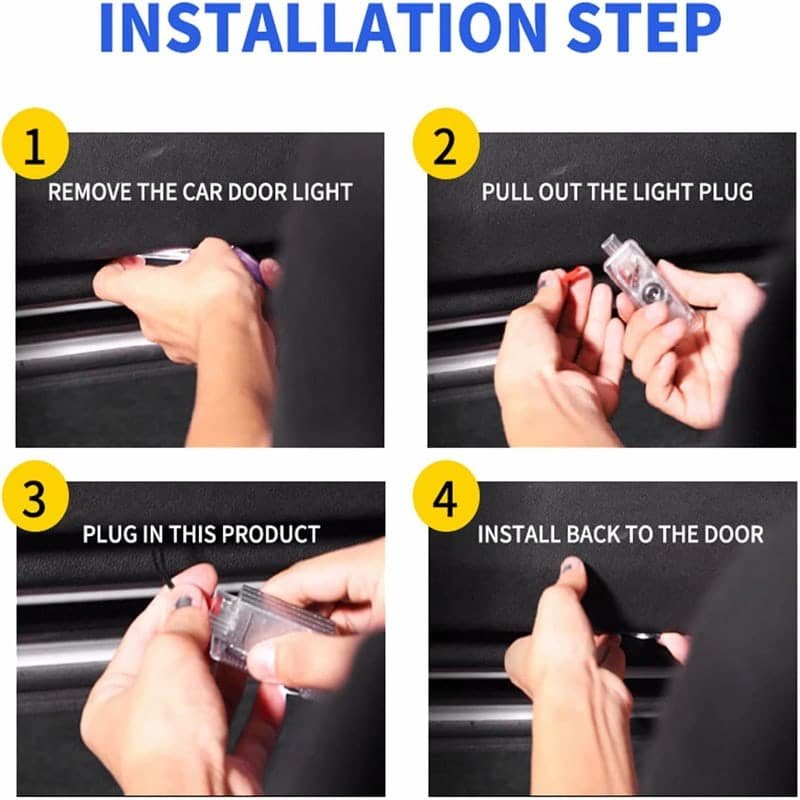 INSTALLATION STEP

1
REMOVE THE CAR DOOR LIGHT

2
PULL OUT THE LIGHT PLUG

3
PLUG IN THIS PRODUCT

4
INSTALL BACK TO THE DOOR